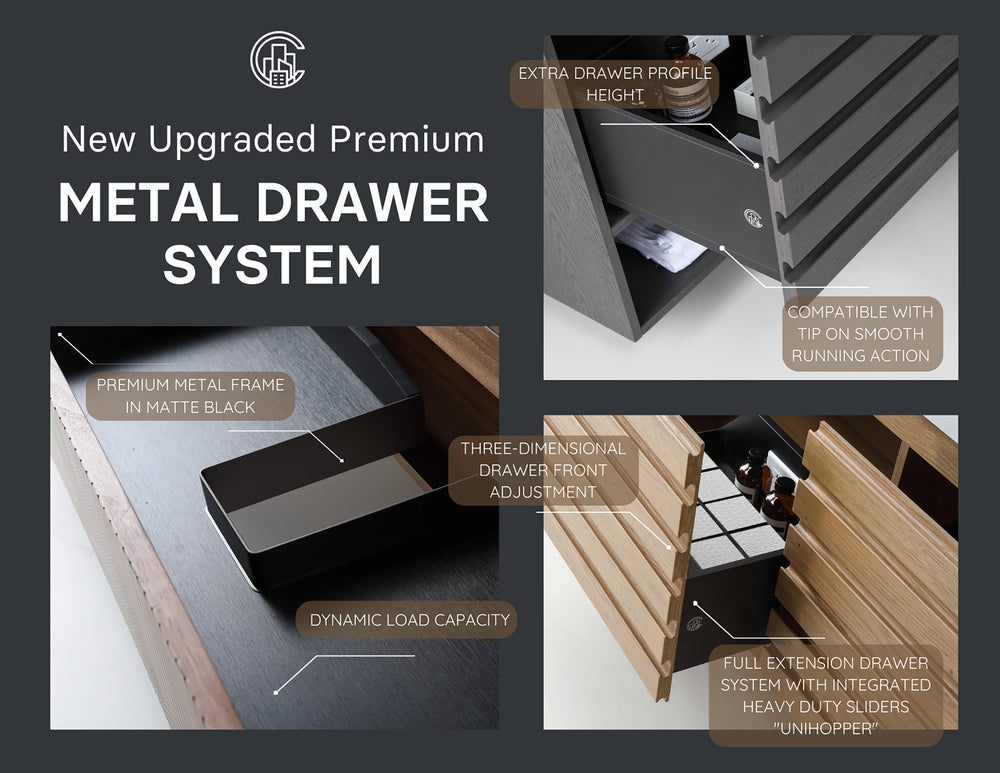 New Upgraded Premium

METAL DRAWER SYSTEM

EXTRA DRAWER PROFILE HEIGHT

COMPATIBLE WITH TIP ON SMOOTH RUNNING ACTION

PREMIUM METAL FRAME IN MATTE BLACK

THREE-DIMENSIONAL DRAWER FRONT ADJUSTMENT

DYNAMIC LOAD CAPACITY

FULL EXTENSION DRAWER SYSTEM WITH INTEGRATED HEAVY DUTY SLIDERS "UNIHOPPER"